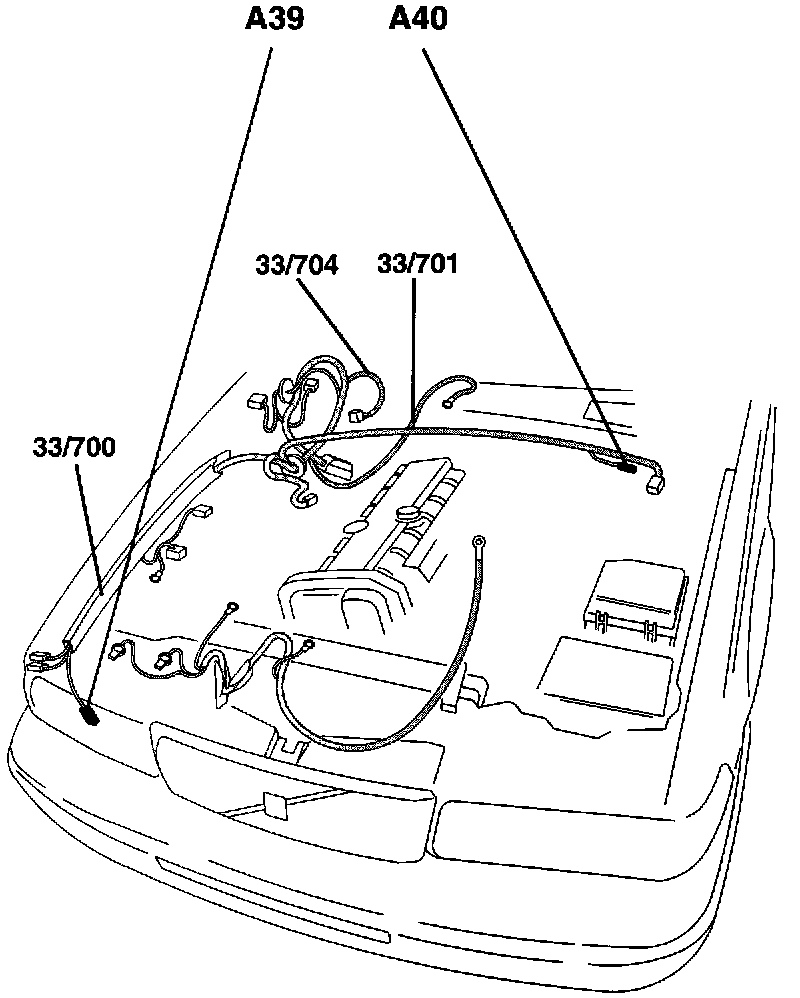 A39
A40
33/704
33/701
33/700