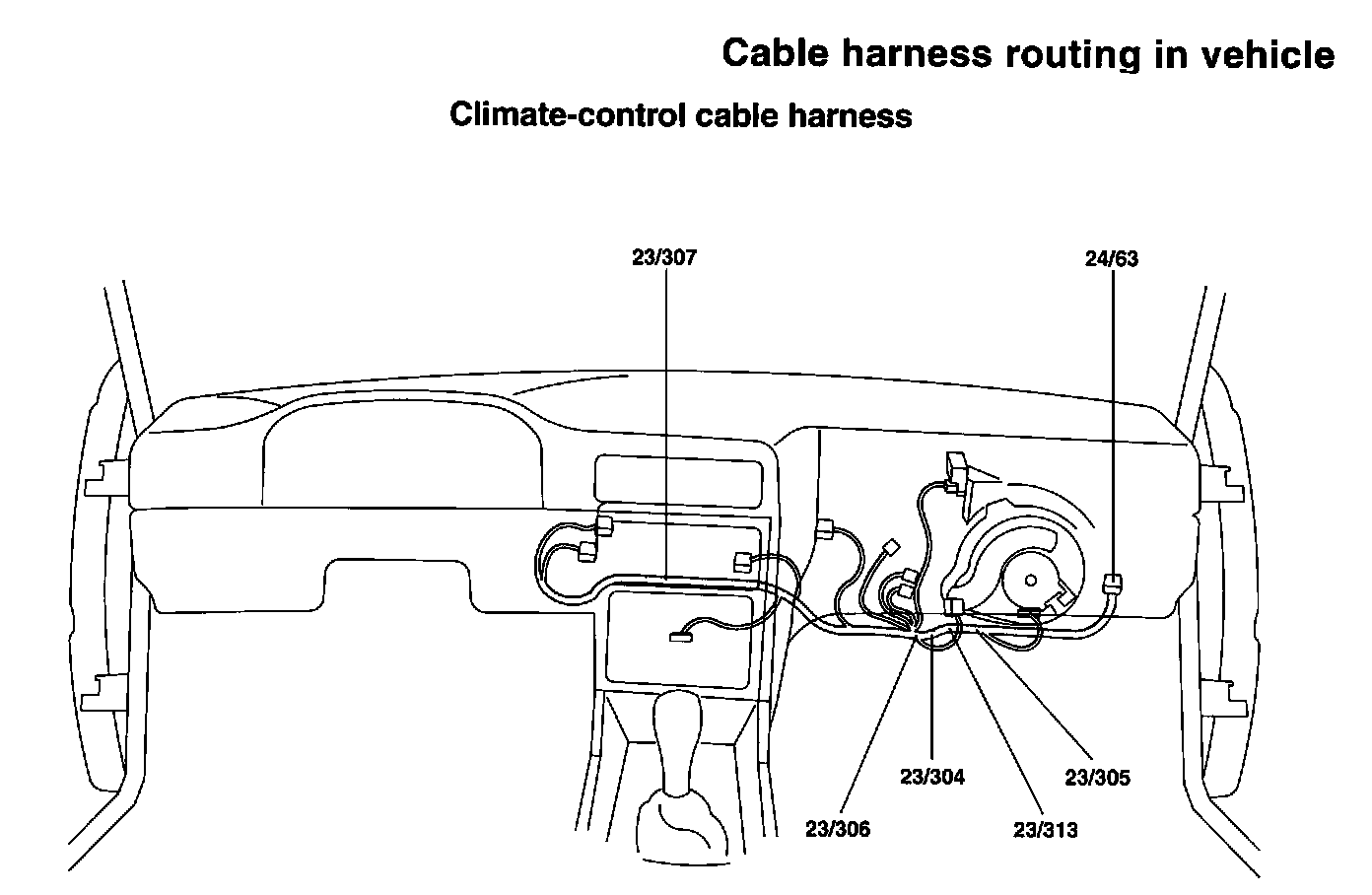 Cable harness routing in vehicle

Climate-control cable harness

23/307

24/63

23/304

23/305

23/306

23/313