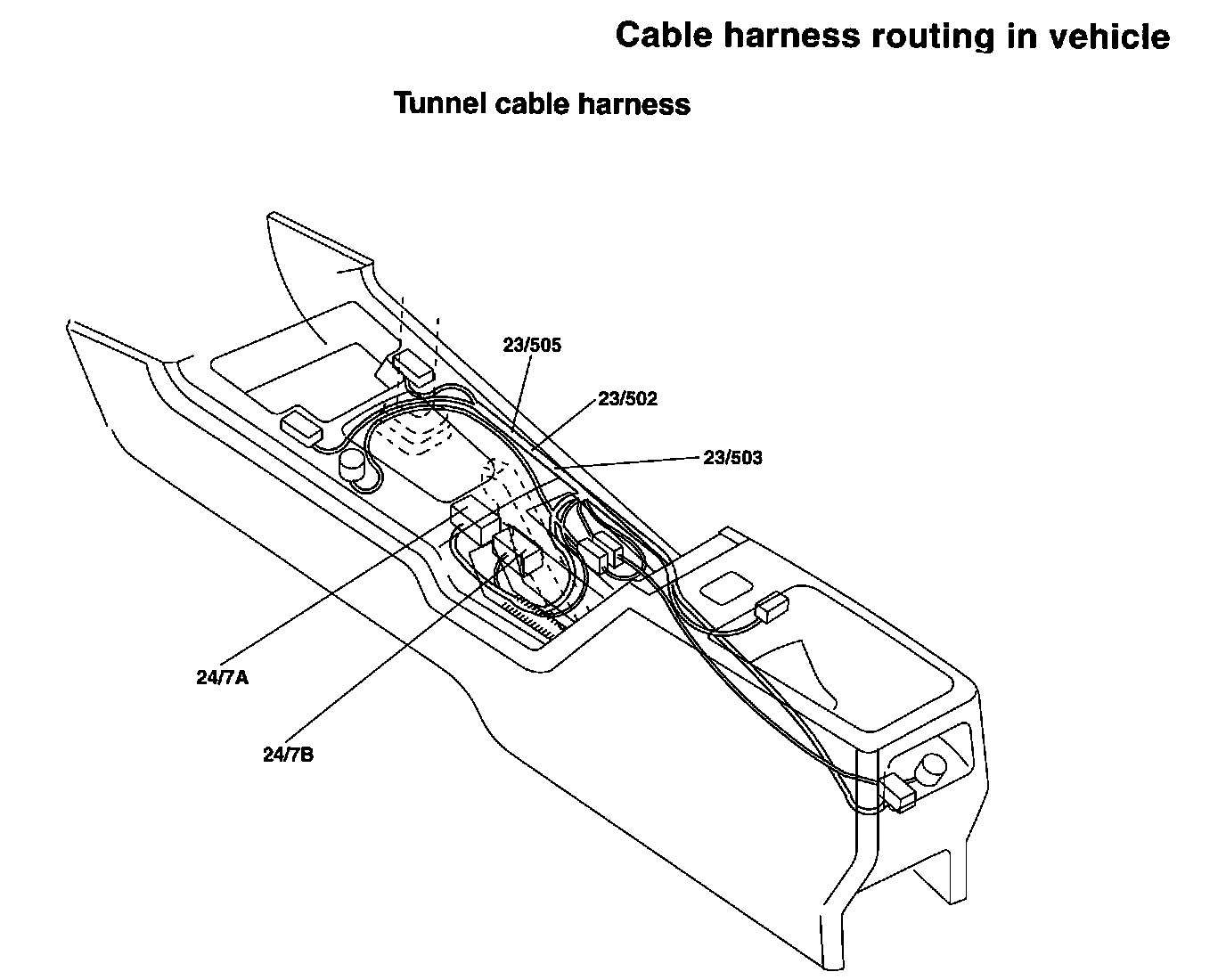 Cable harness routing in vehicle

Tunnel cable harness

23/505

23/502

23/503

24/7A

24/7B