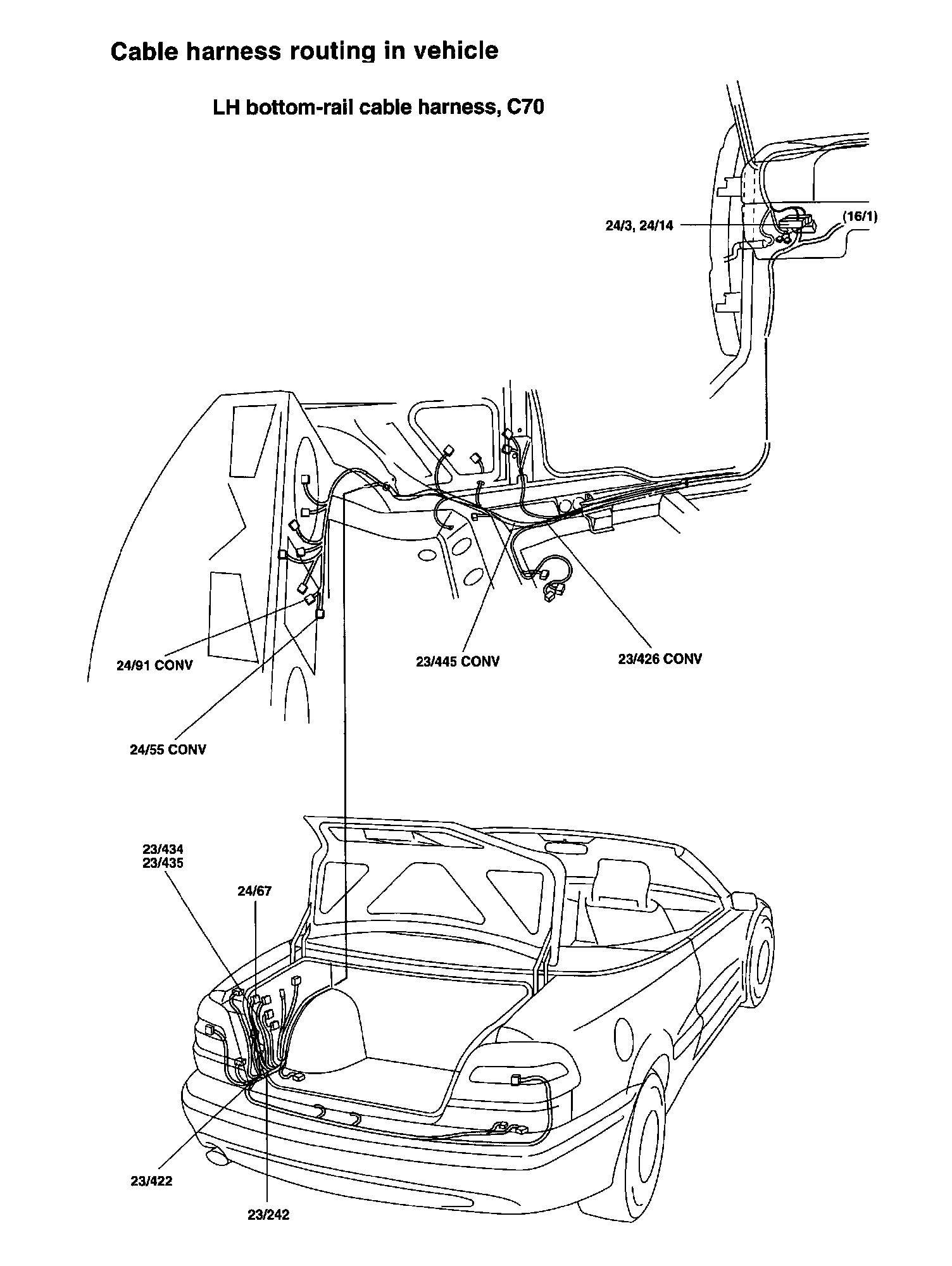 Cable harness routing in vehicle

LH bottom-rail cable harness, C70

24/3, 24/14

(16/1)

24/91 CONV

23/445 CONV

23/426 CONV

24/55 CONV

23/434
23/435

24/67

23/422

23/242