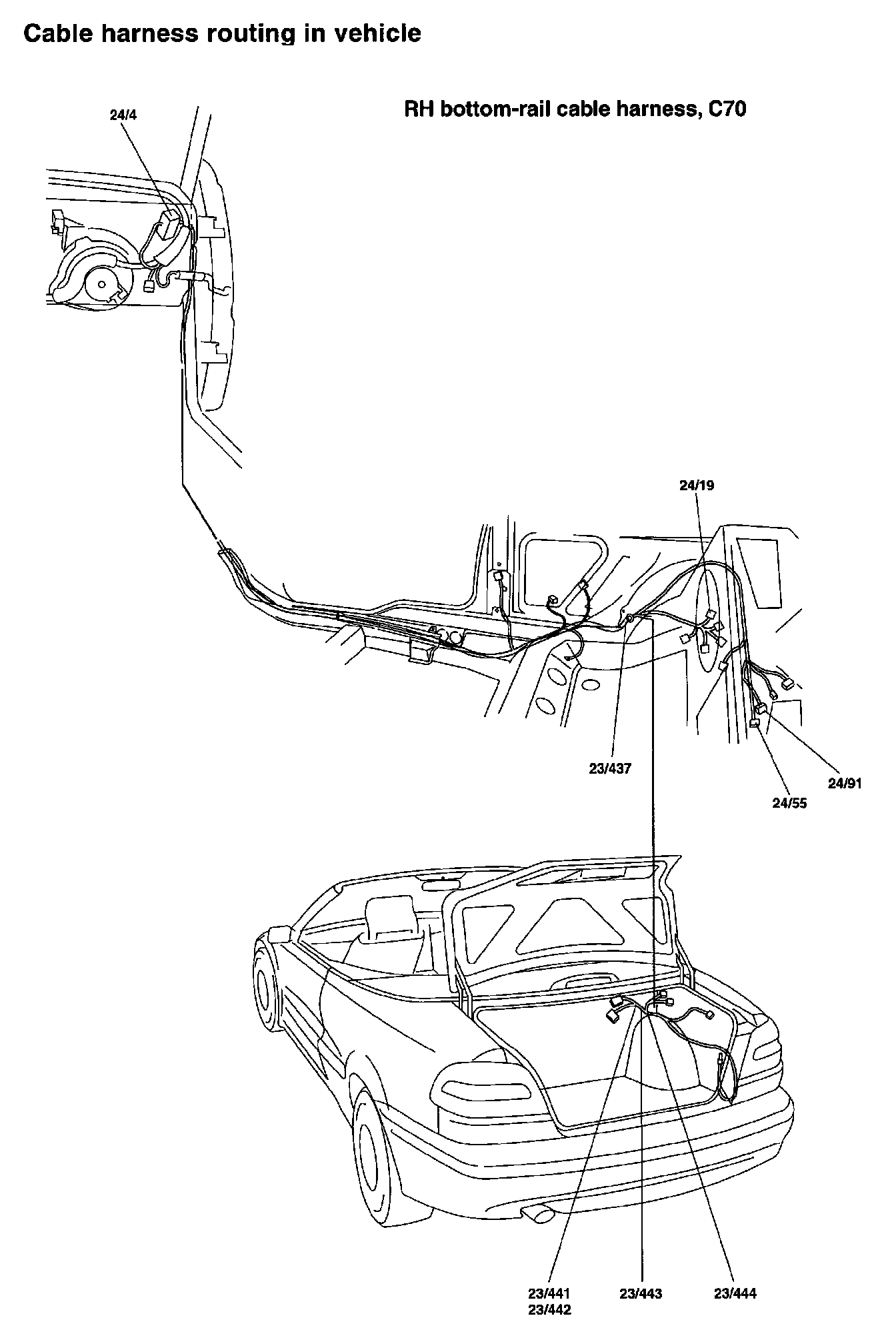 Cable harness routing in vehicle

RH bottom-rail cable harness, C70

24/4

24/19

23/437

24/91

24/55

23/441
23/442

23/443

23/444