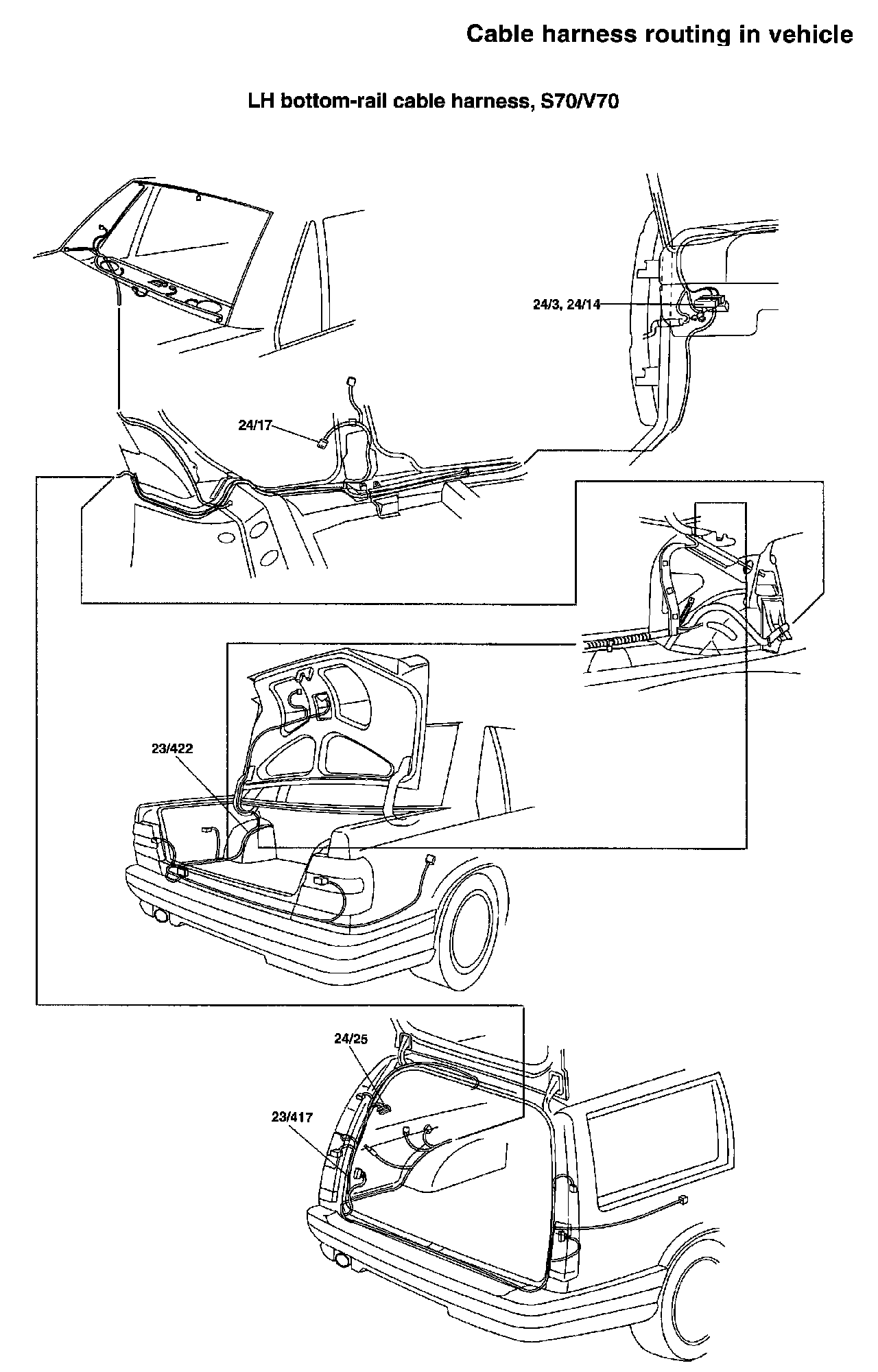 Cable harness routing in vehicle

LH bottom-rail cable harness, S70/V70

24/3, 24/14

24/17

23/422

24/25

23/417