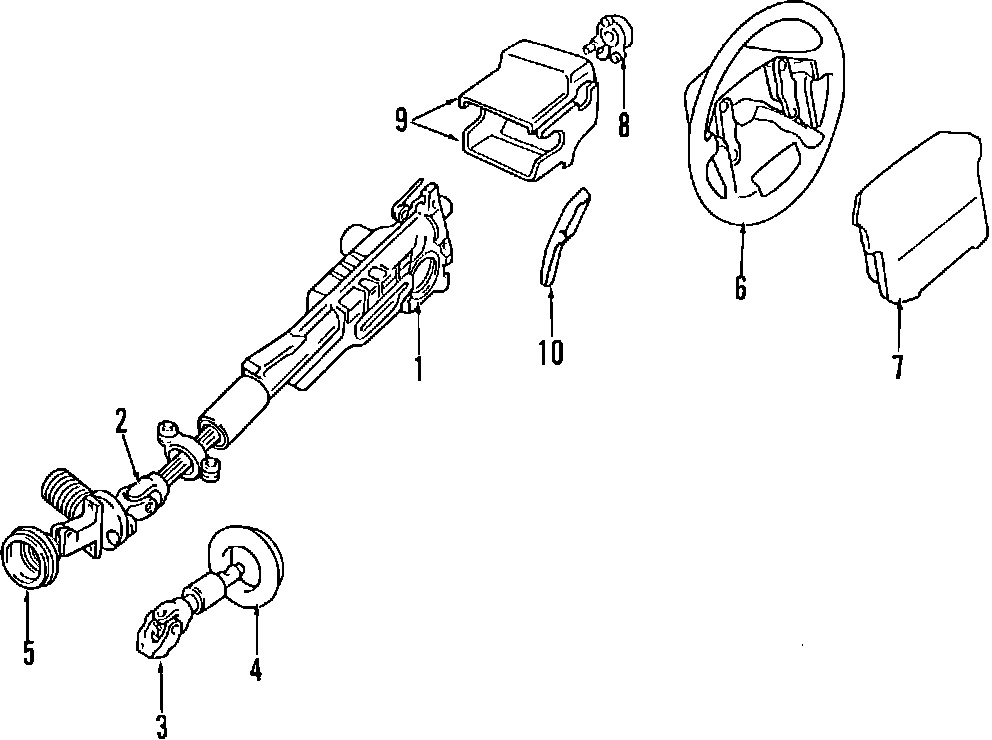 9
8
6
7
10
1
2
5
4
3