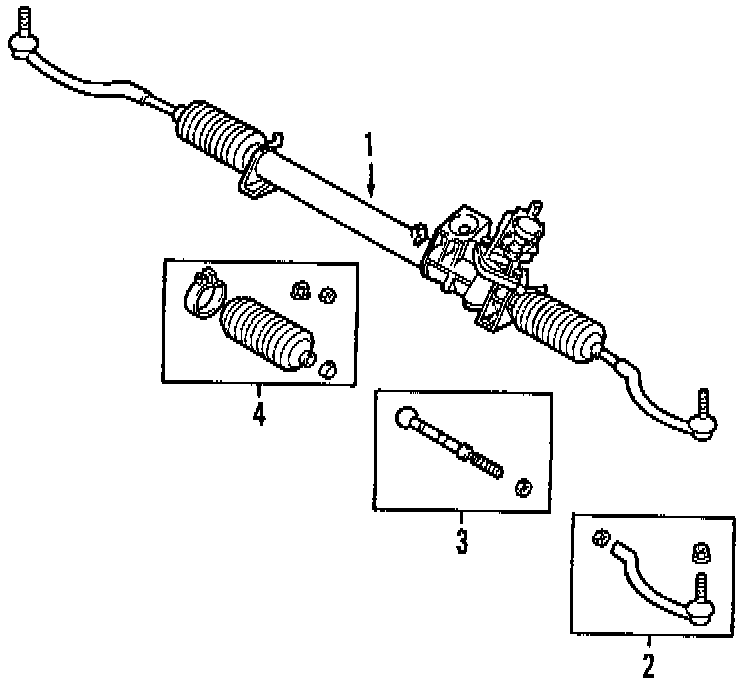 1
4
3
2