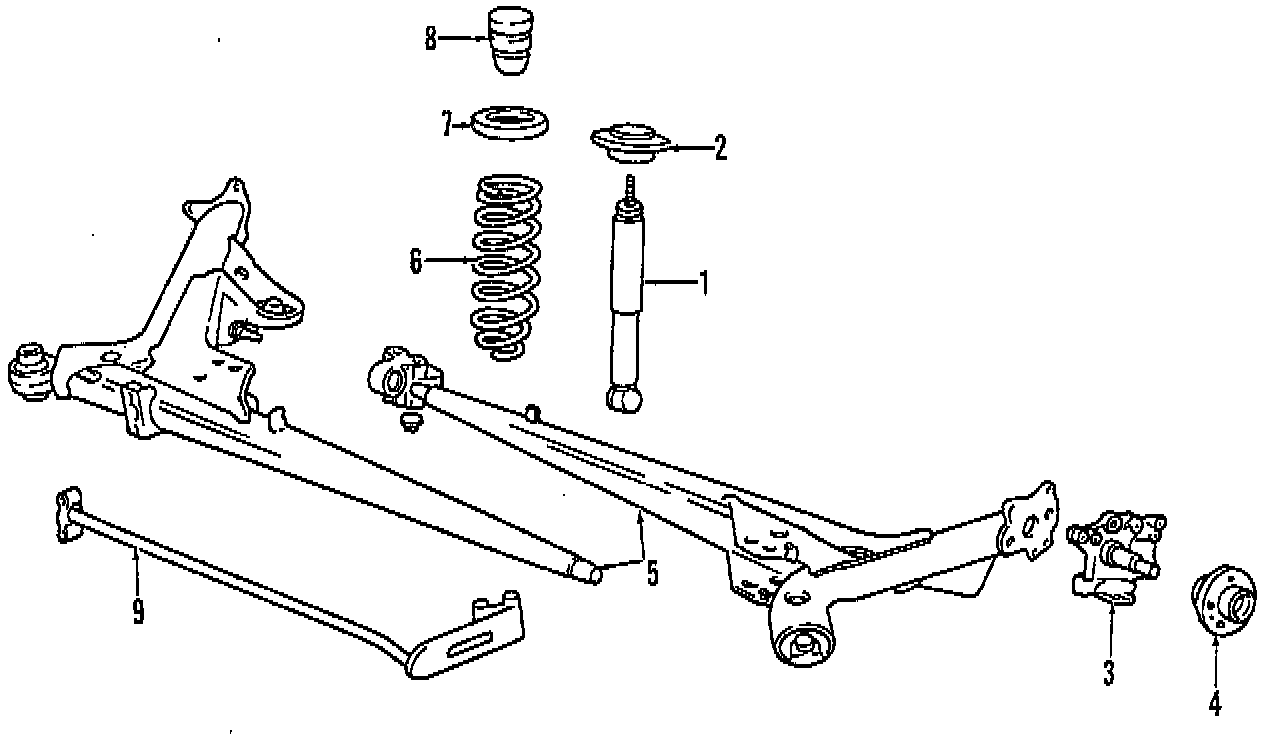 8
7
2
6
1
5
9
3
4