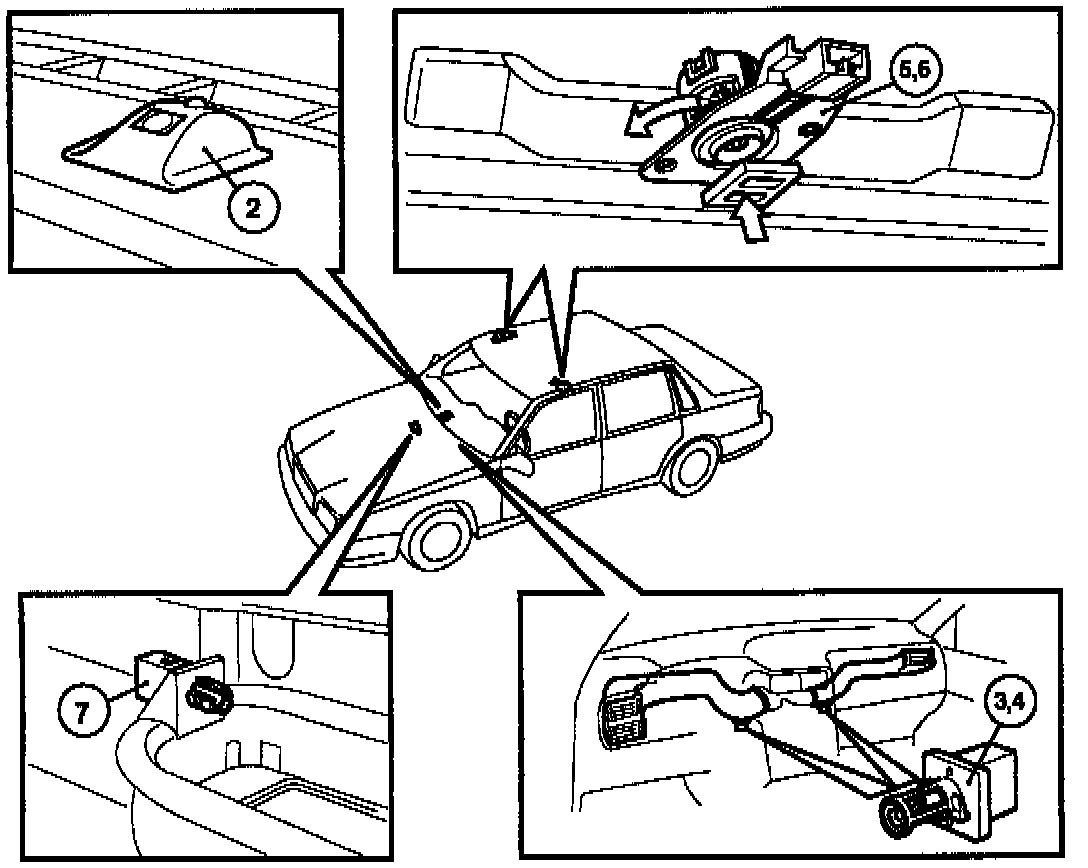 2

5,6

7

3,4