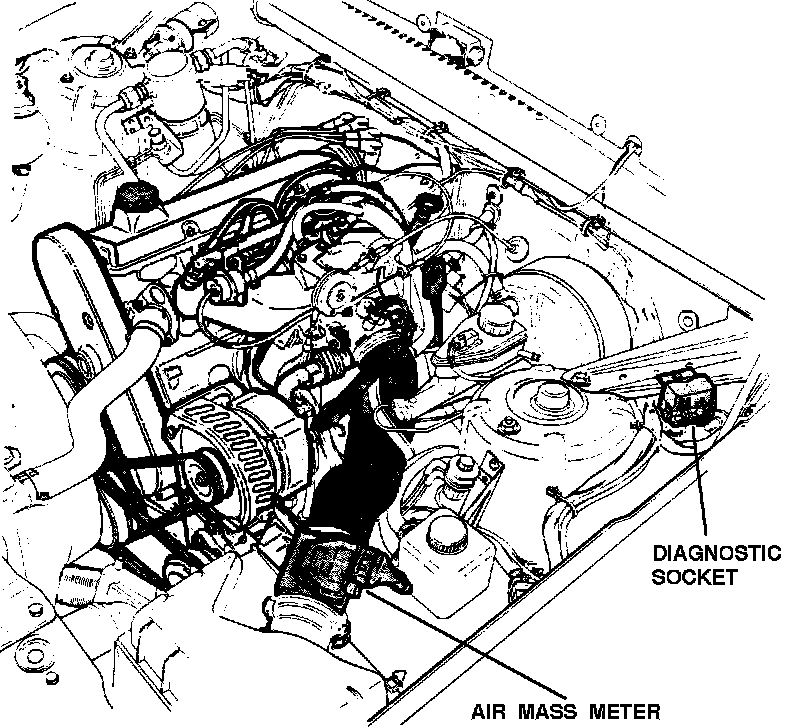 DIAGNOSTIC SOCKET

AIR MASS METER