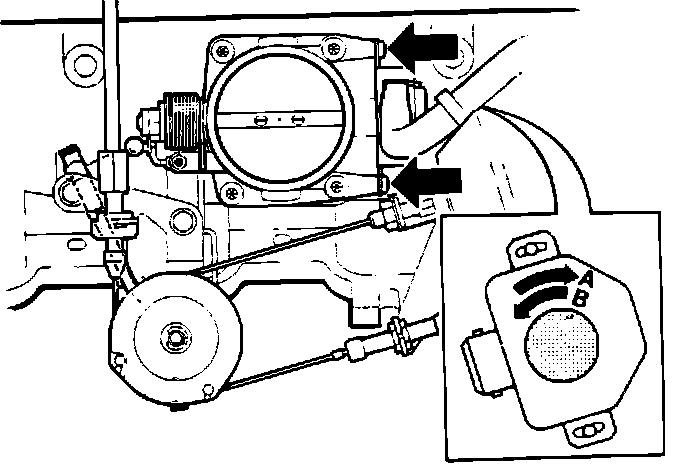 A
B