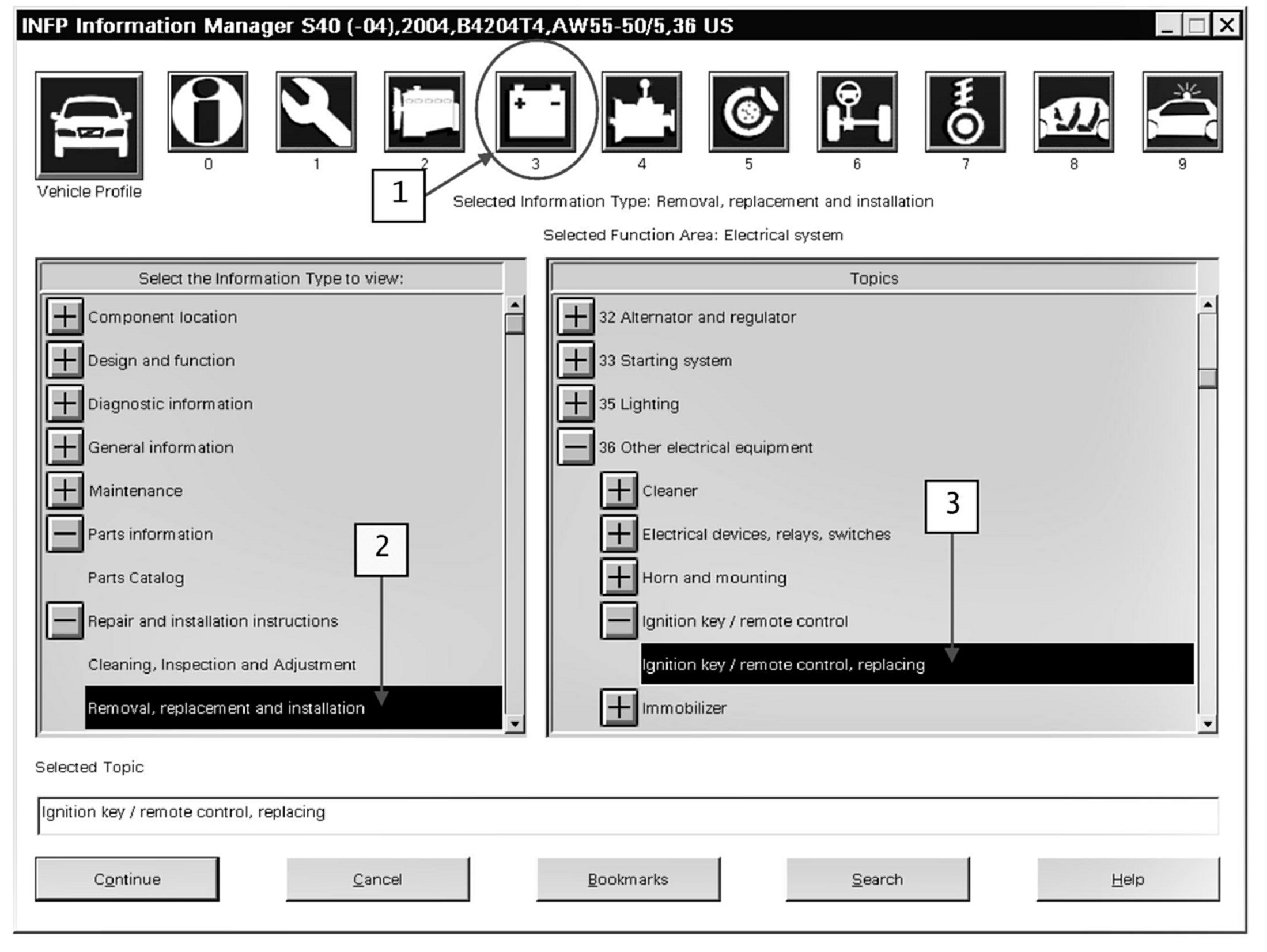 INFP Information Manager S40 (-04),2004,B4204T4,AW55-50/5,36 US

Vehicle Profile
0
1
2
3
4
5
6
7
8
9

1

Selected Information Type: Removal, replacement and installation

Selected Function Area: Electrical system

Select the Information Type to view:

Component location
Design and function
Diagnostic information
General information
Maintenance
Parts information
Parts Catalog
Repair and installation instructions
Cleaning, Inspection and Adjustment
Removal, replacement and installation

2

Topics

32 Alternator and regulator
33 Starting system
35 Lighting
36 Other electrical equipment
Cleaner
Electrical devices, relays, switches
Horn and mounting
Ignition key / remote control
Ignition key / remote control, replacing
Immobilizer

3

Selected Topic

Ignition key / remote control, replacing

Continue
Cancel
Bookmarks
Search
Help