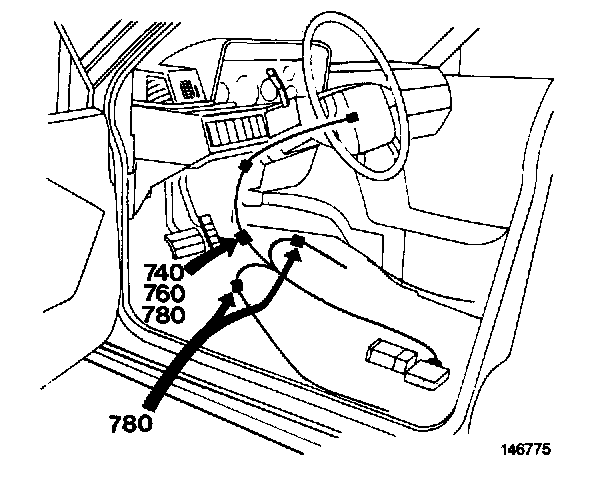 740
760
780

780

146775