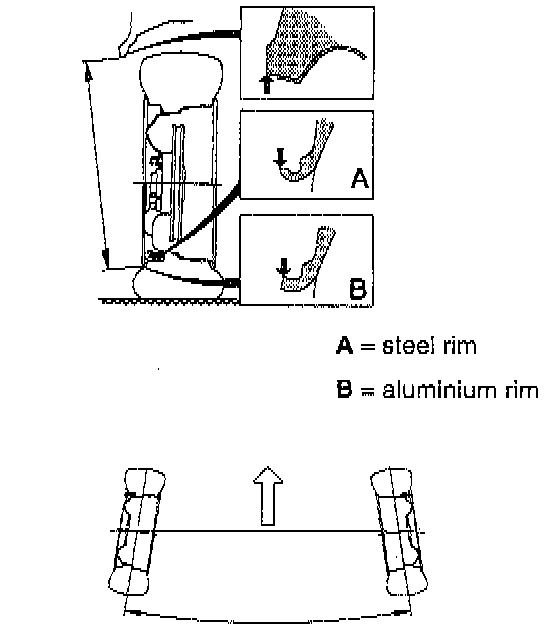 A

B

A = steel rim

B = aluminium rim