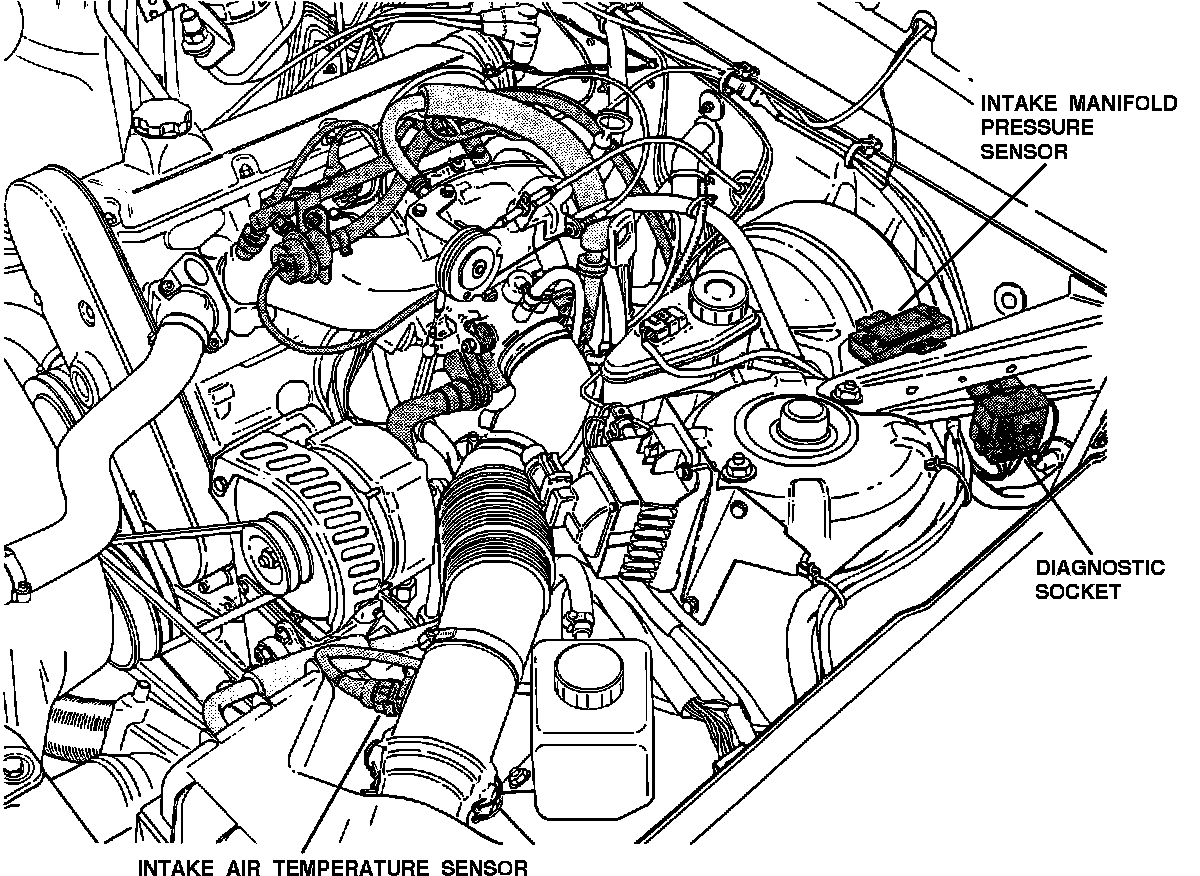 INTAKE MANIFOLD PRESSURE SENSOR

DIAGNOSTIC SOCKET

INTAKE AIR TEMPERATURE SENSOR