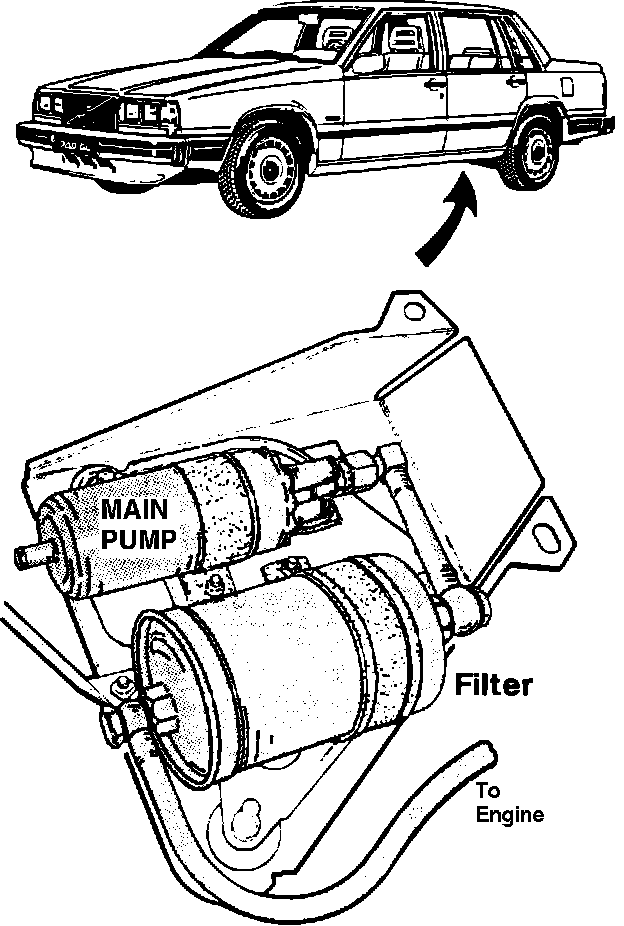 MAIN PUMP

Filter

To Engine