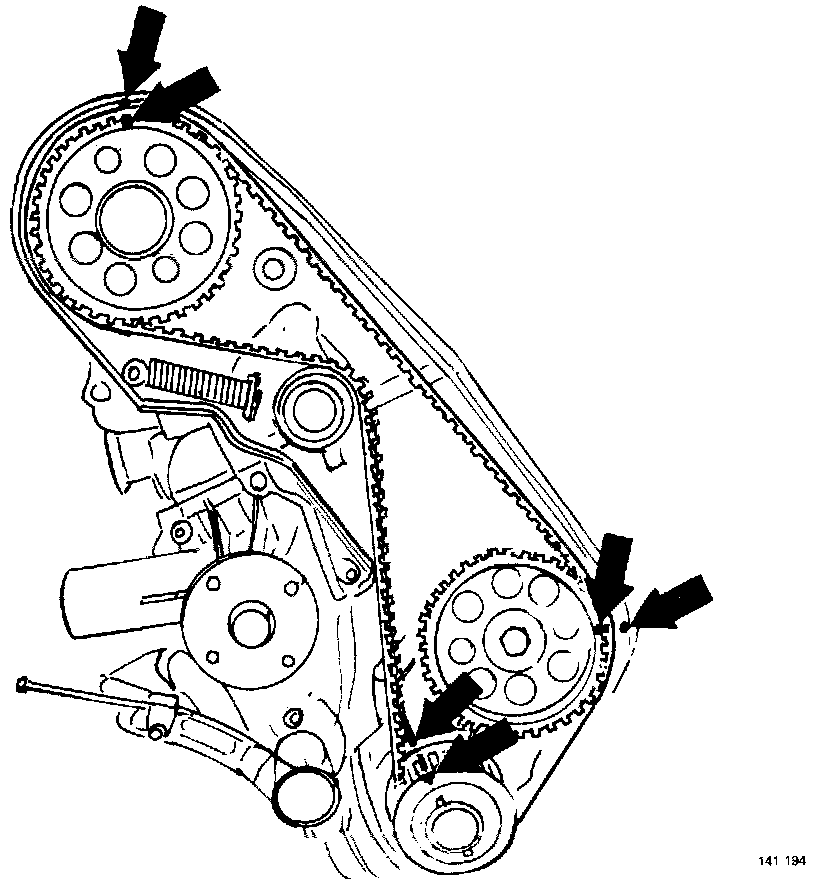 141 194