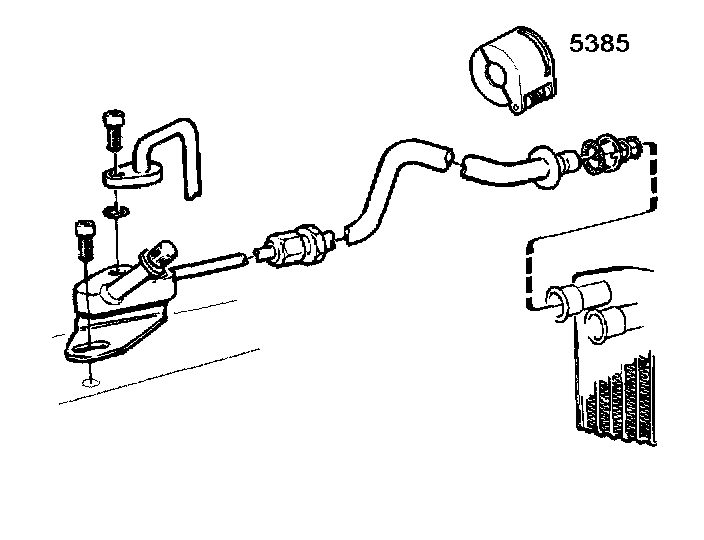 5385