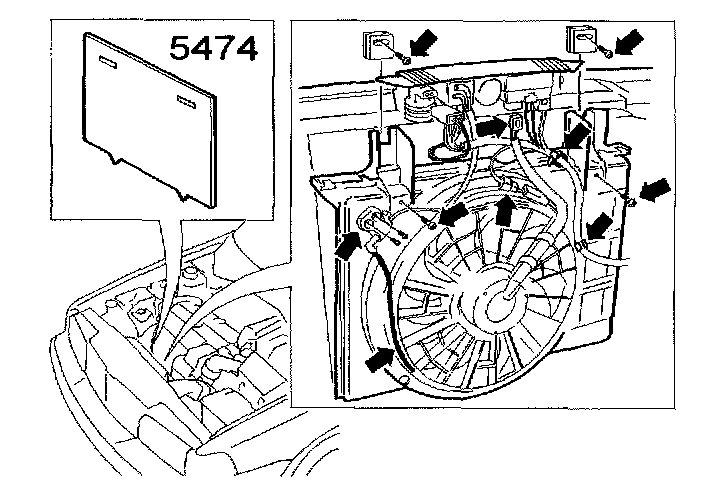 5474