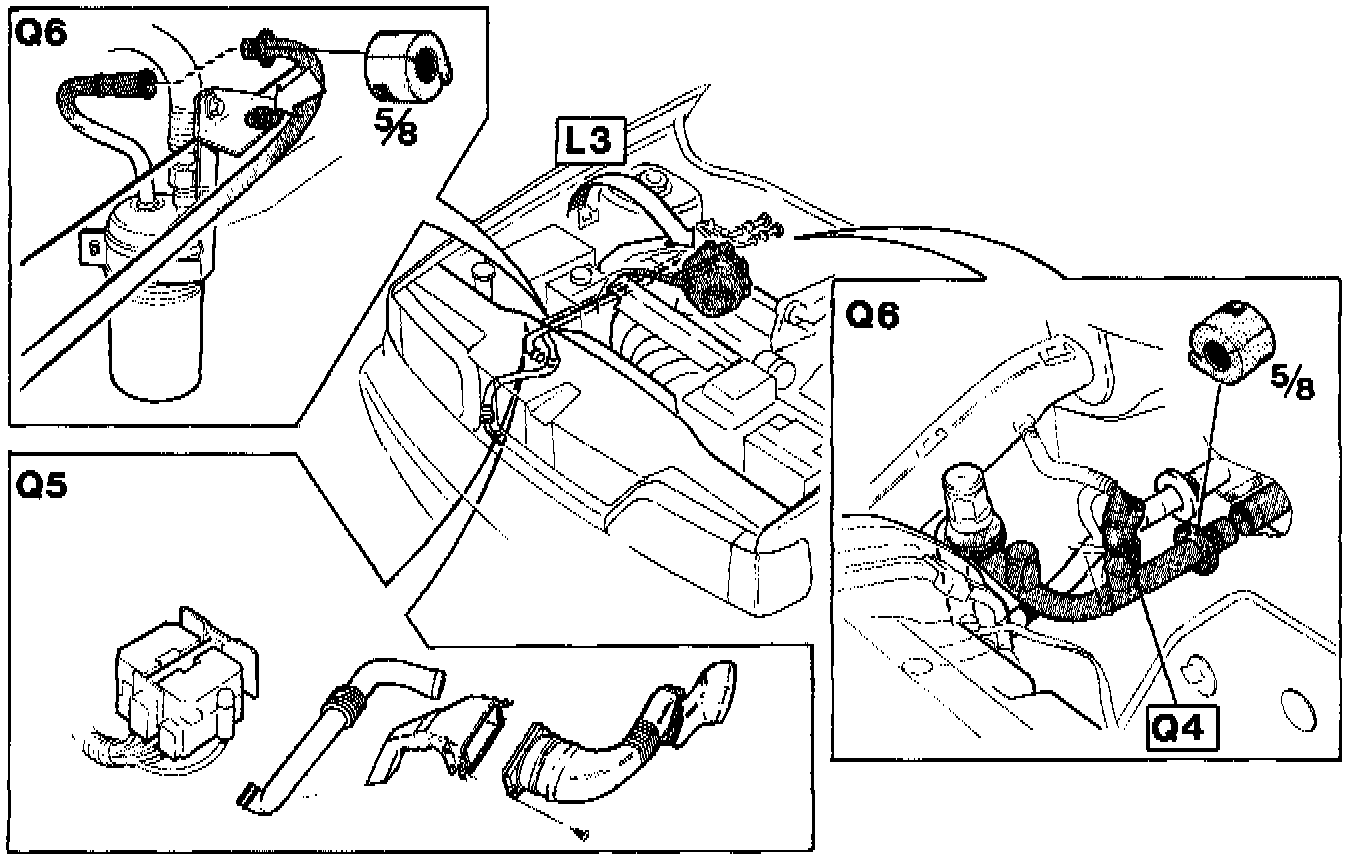 Q6

5/8

L3

Q6

5/8

Q5

Q4