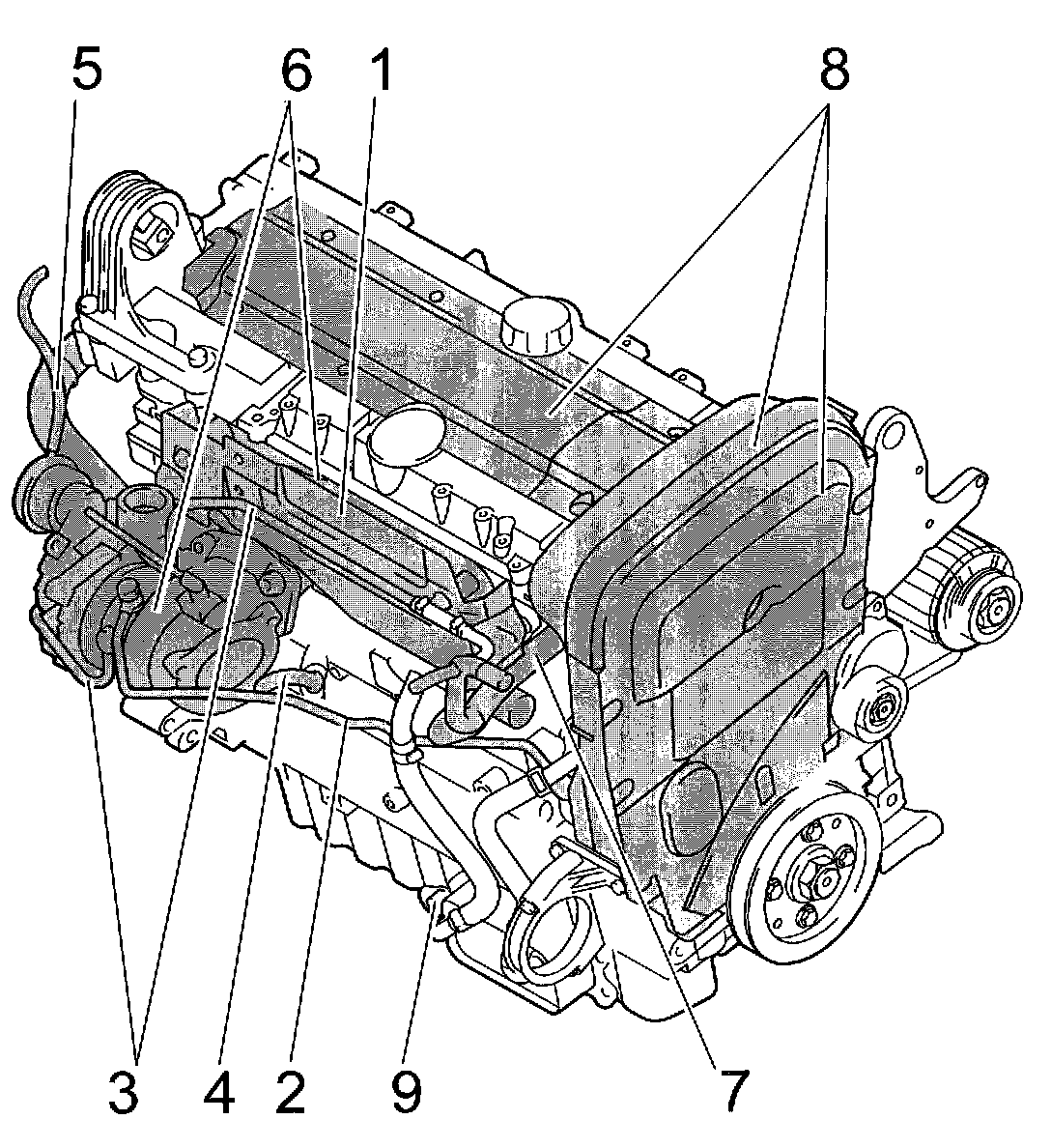 5
6
1
8
3
4
2
9
7