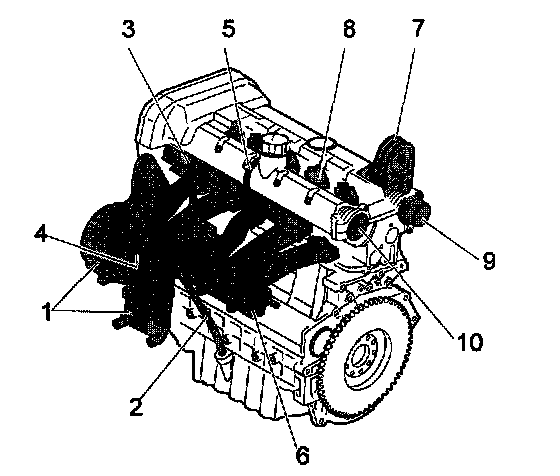 3
5
8
7
4
9
1
10
2
6