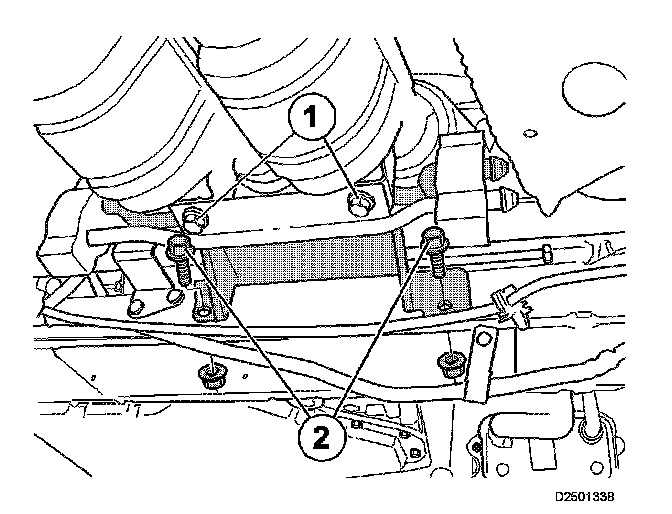 1
2
D2501338