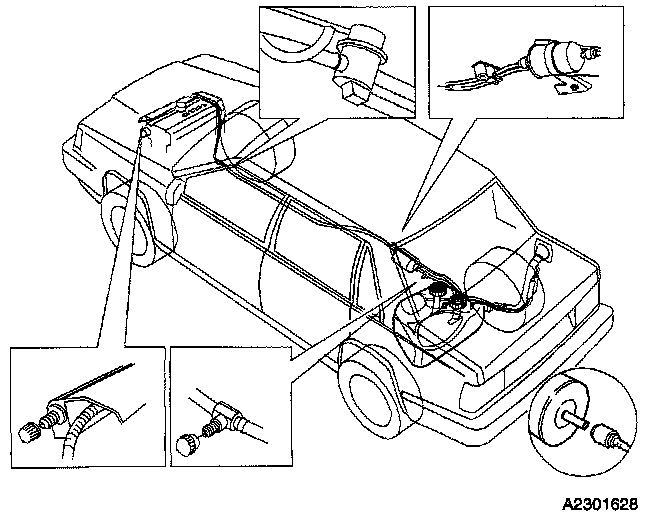 A2301628