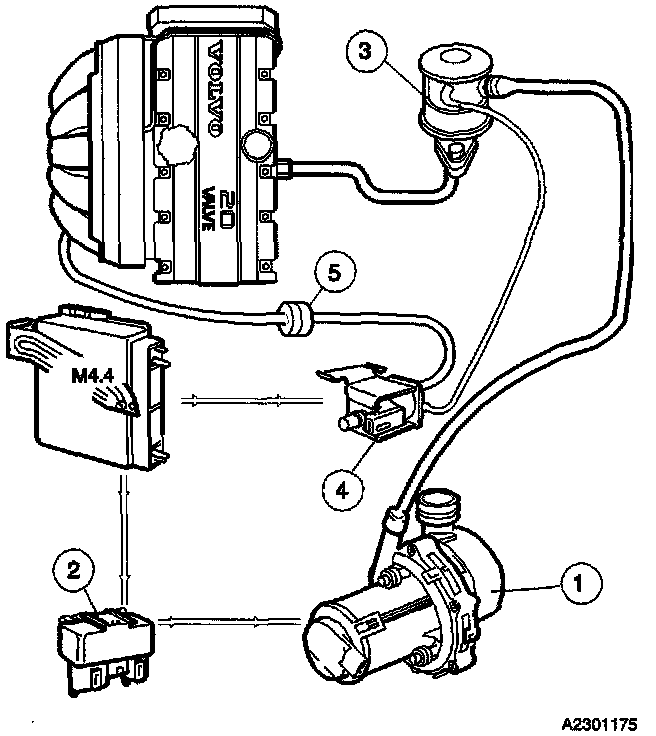 VOLVO
20 VALVE
3
5
M4.4
4
2
1
A2301175