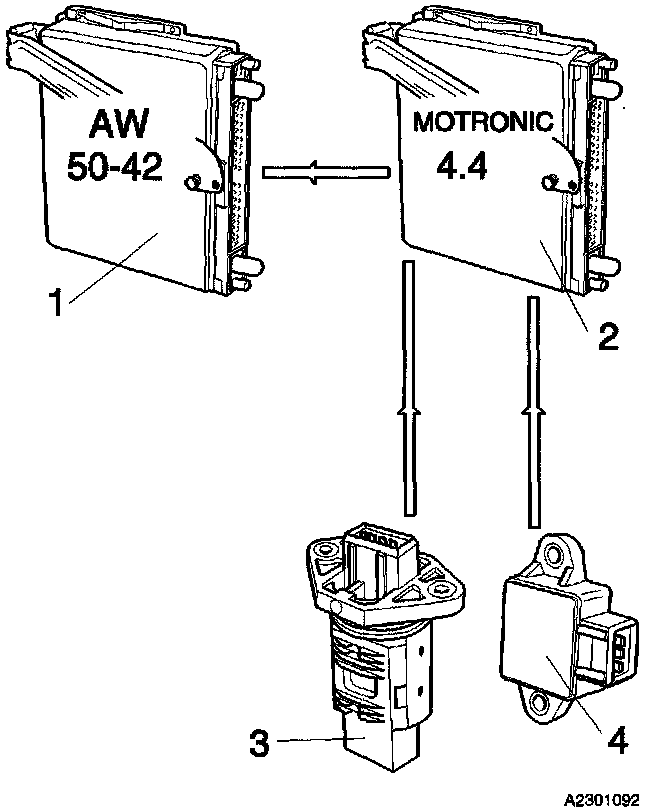 AW
50-42

MOTRONIC
4.4

1

2

3

4

A2301092