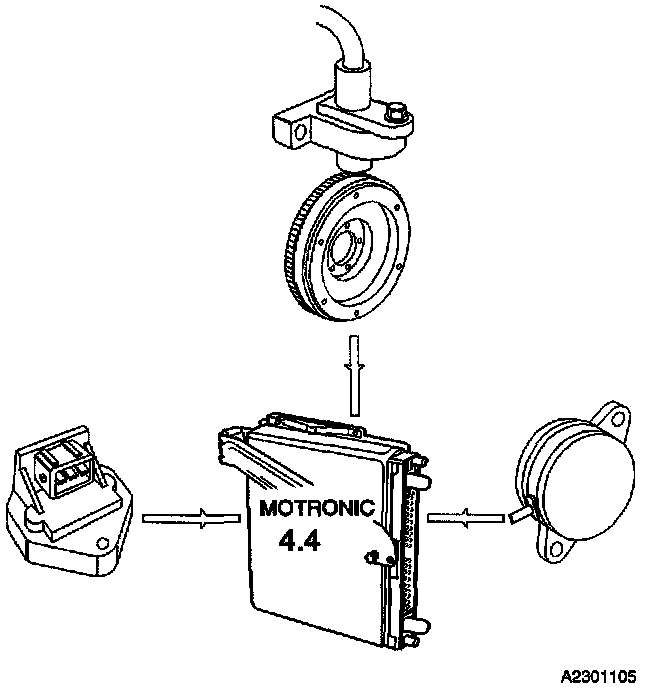 MOTRONIC
4.4

A2301105