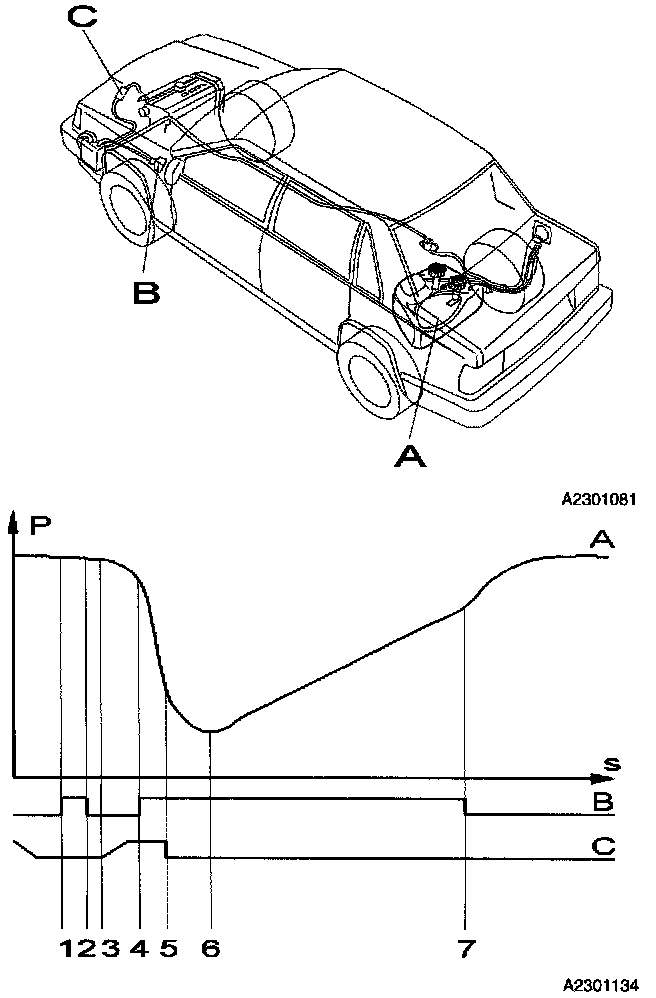 C

B

A

A2301081

P

A

s

B

C

1 2 3 4 5 6 7

A2301134