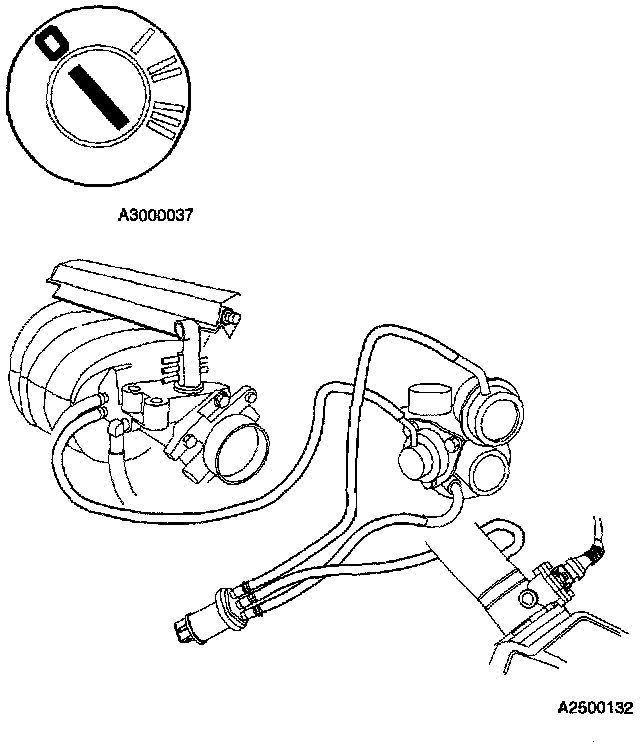 0
I
II
III

A3000037

A2500132