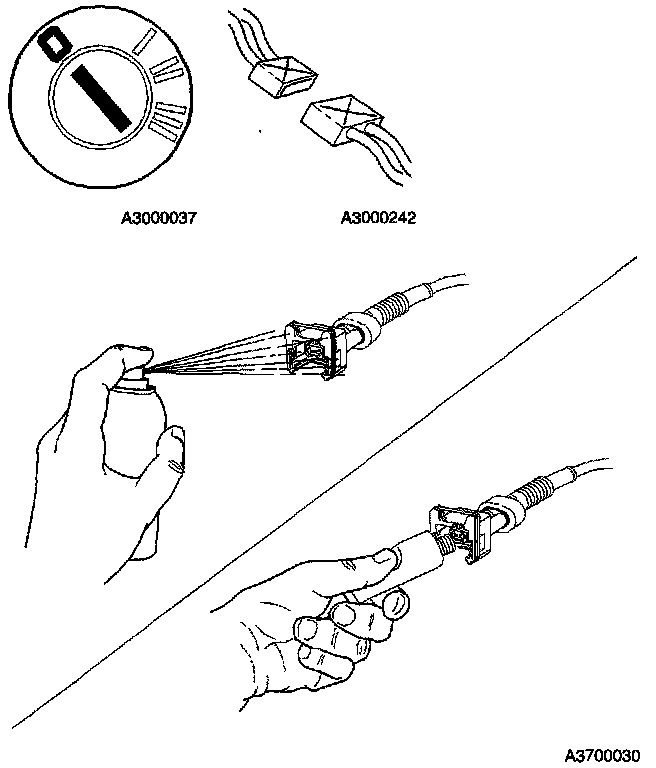 0
I
II
III

A3000037

A3000242

A3700030