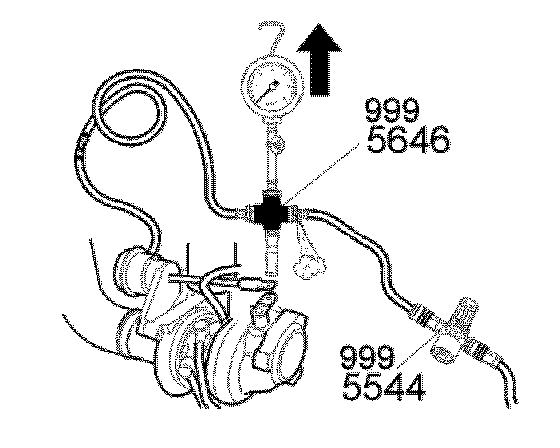 999
5646

999
5544