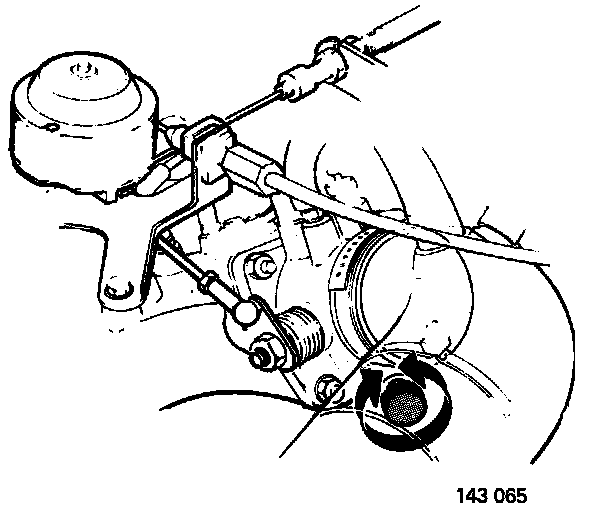 143 065