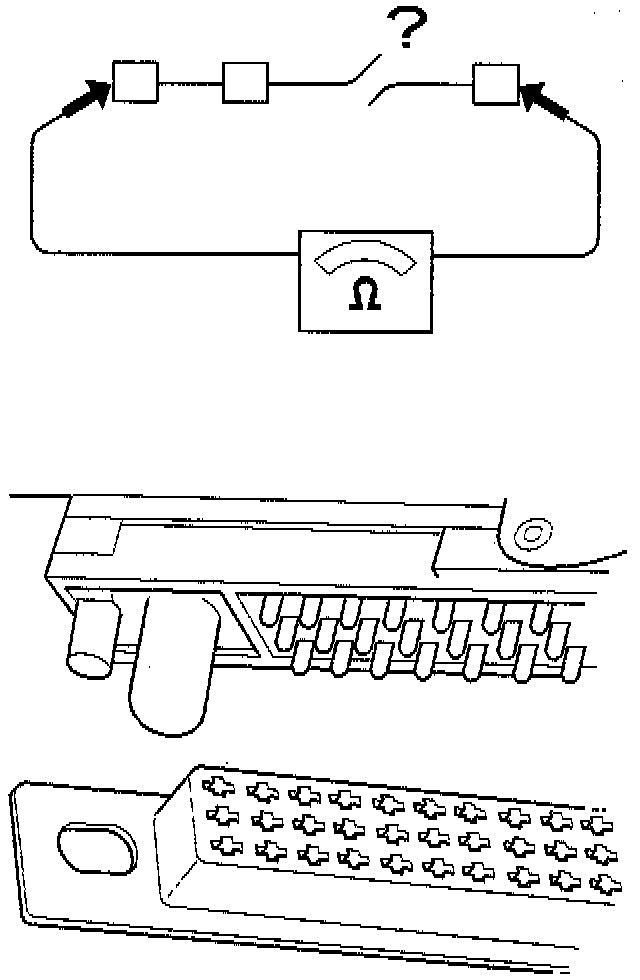 ?

Ω