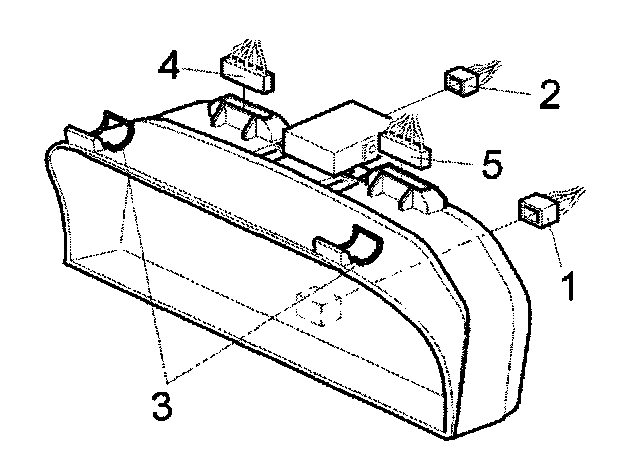 4
2
5
1
3