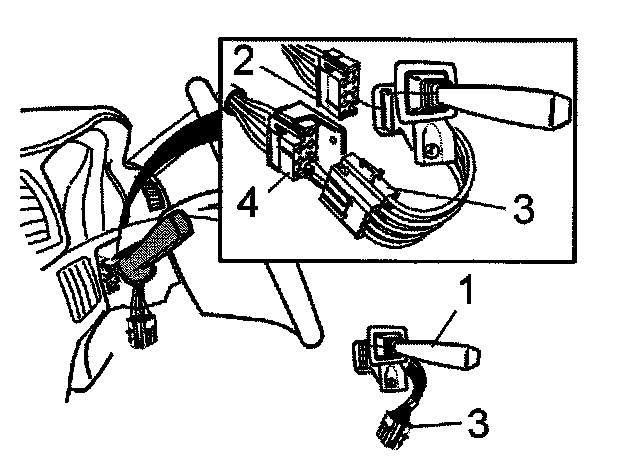 2
4
3
1
3