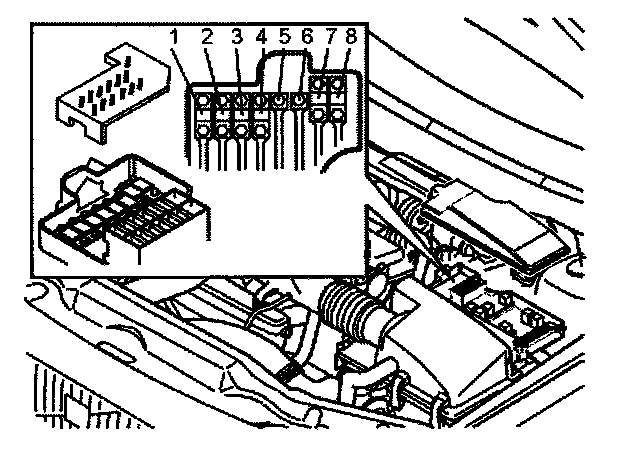 1 2 3 4 5 6 7 8