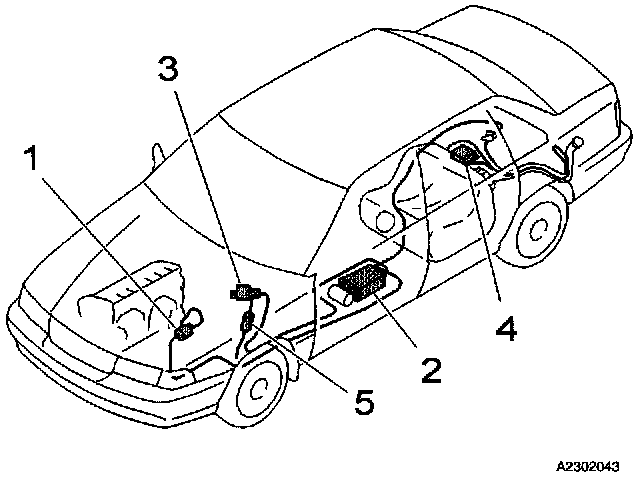 3
1
4
2
5
A2302043