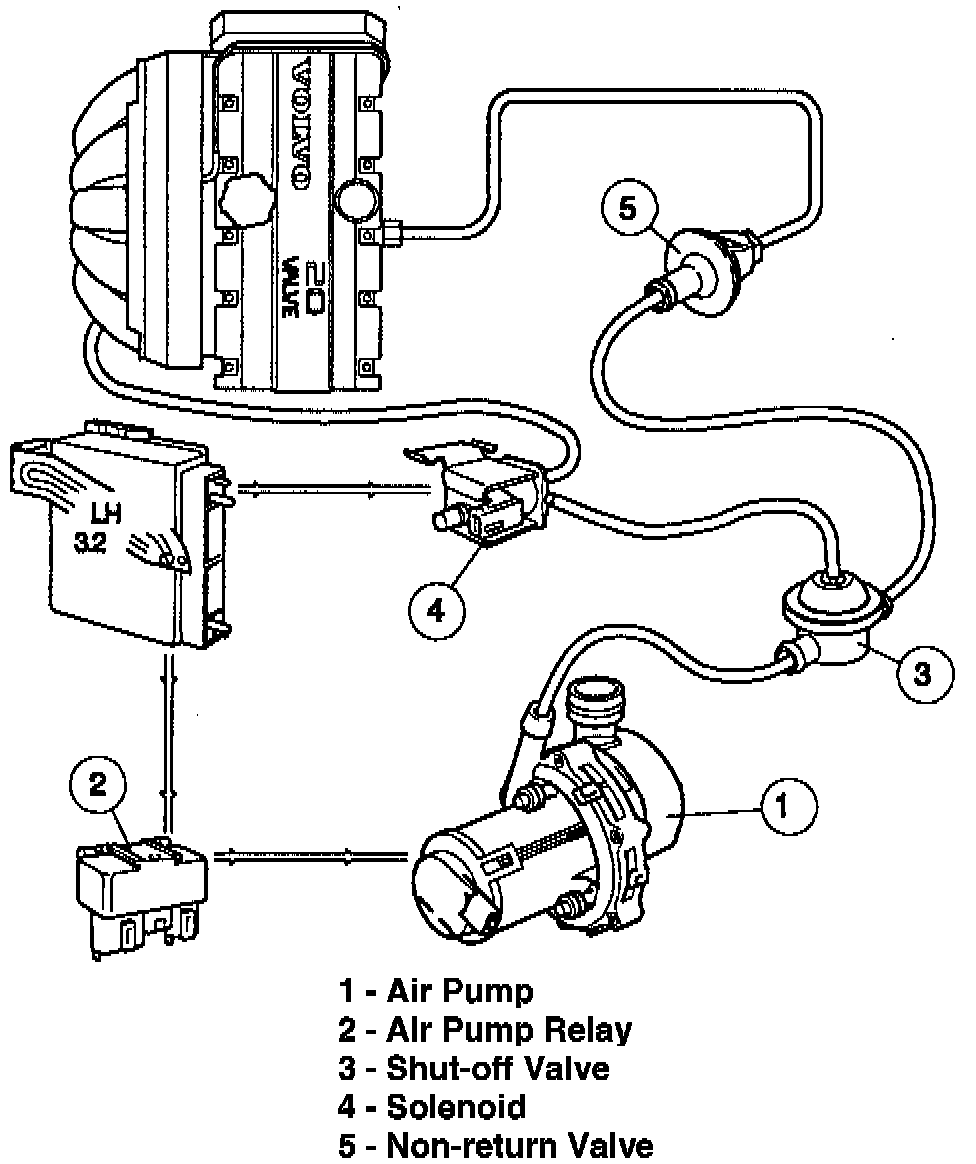 VOLVO
20
VALVE
5
LH
3.2
4
3
2
1
1 - Air Pump
2 - Air Pump Relay
3 - Shut-off Valve
4 - Solenoid
5 - Non-return Valve