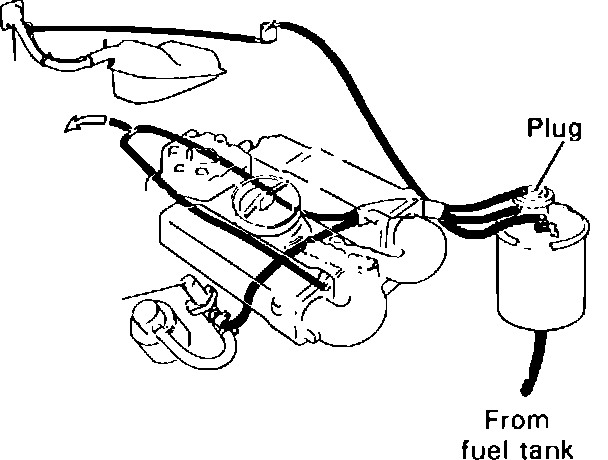 Plug

From fuel tank