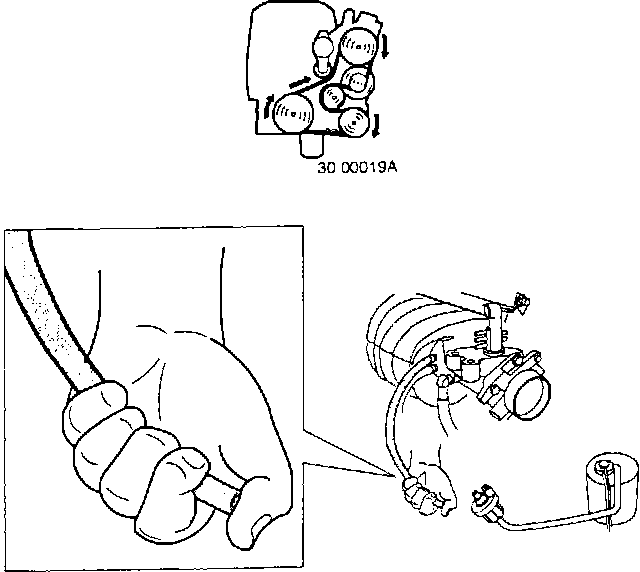 30 00019A