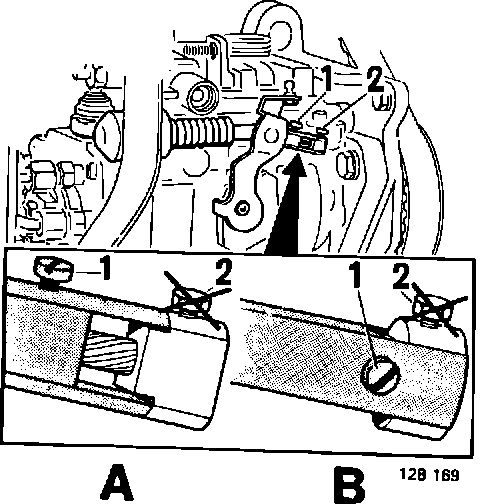 1
2
1
2
1
2
A
B
128 169