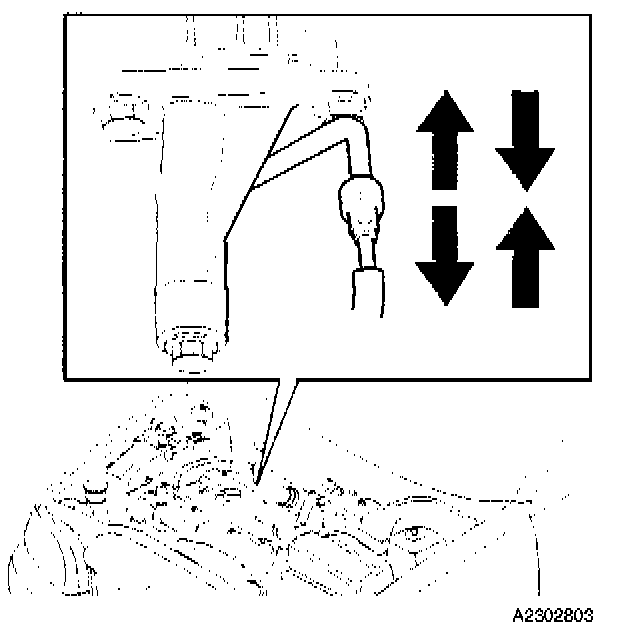 A2302803