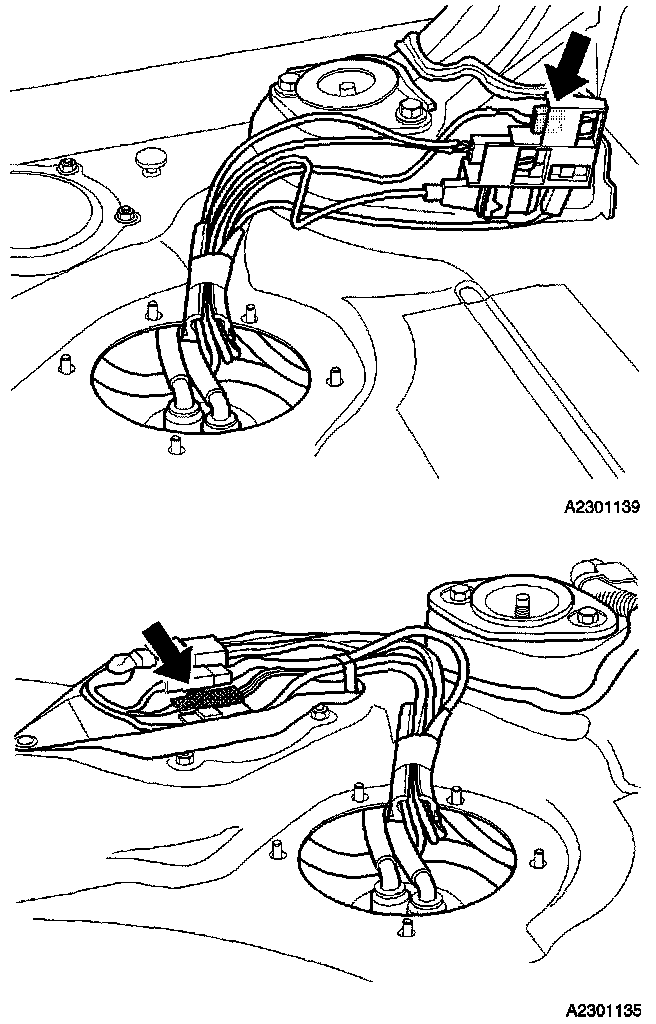 A2301139

A2301135