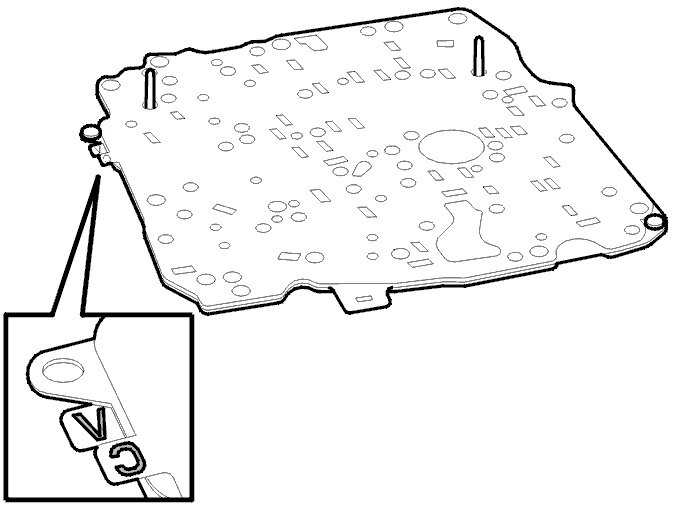 V
C