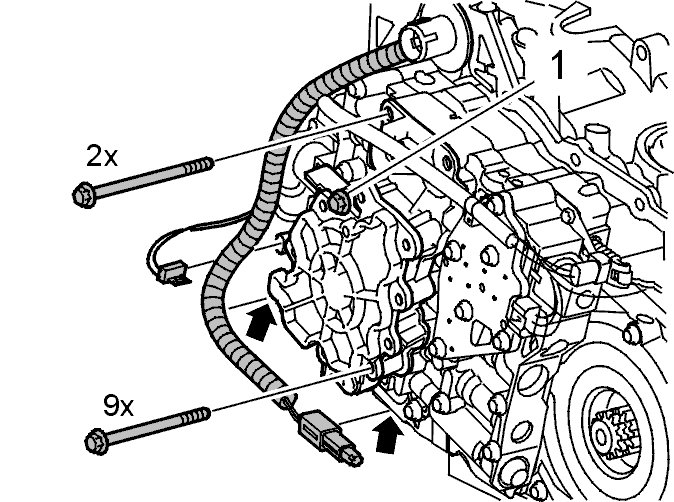 1

2x

9x