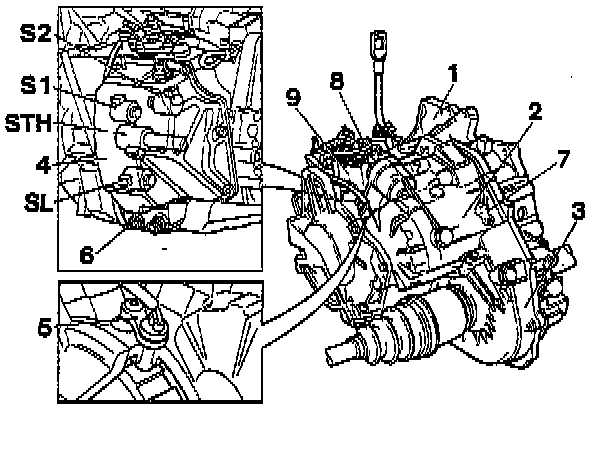 S2
S1
STH
4
SL
6
5
9
8
1
2
7
3