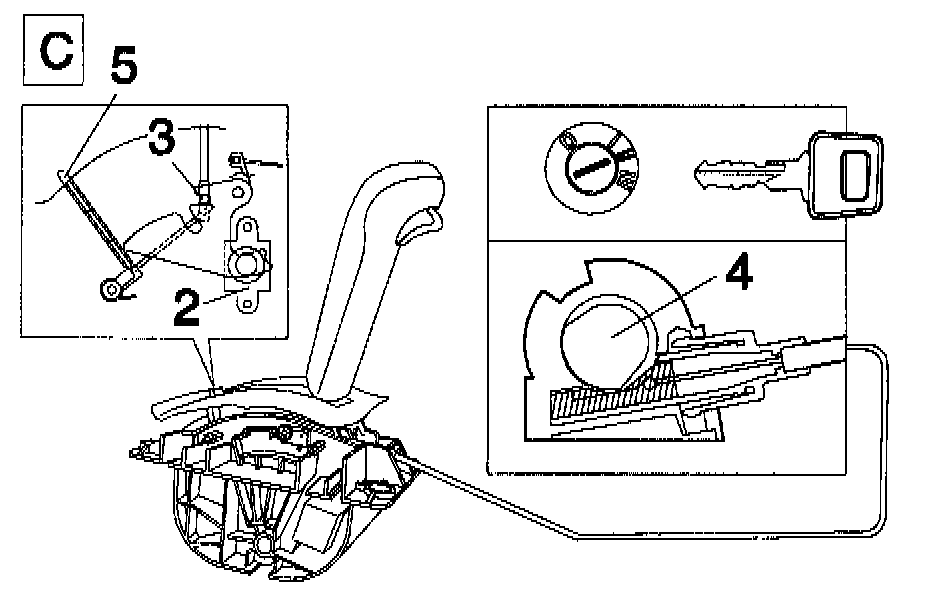 C
5
3
2
4