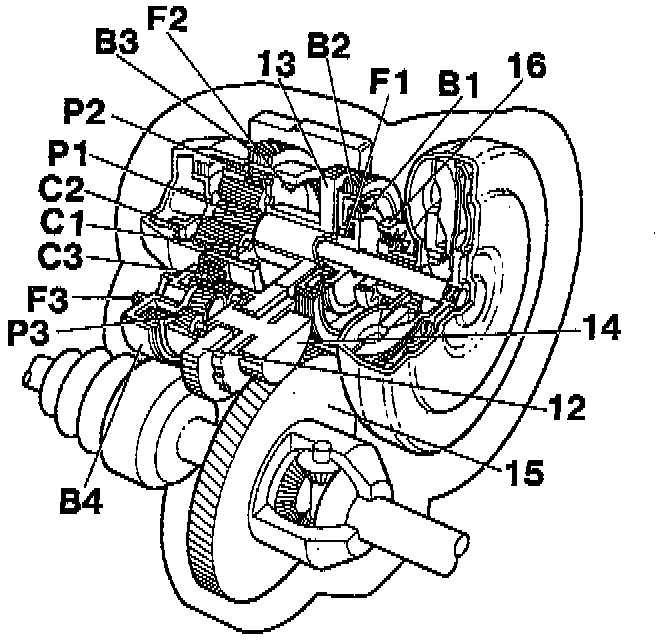 F2
B3
13
B2
F1
B1
16
P2
P1
C2
C1
C3
F3
P3
14
12
15
B4