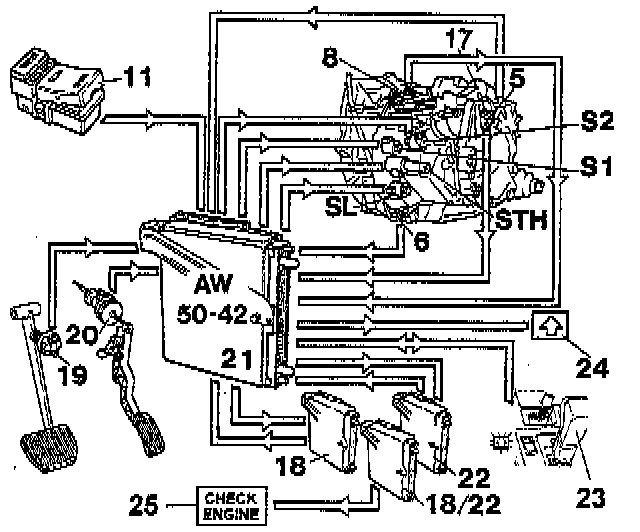 11
8
17
5
S2
S1
SL
STH
6
AW
50-42
21
20
19
24
18
22
18/22
23
25
CHECK ENGINE